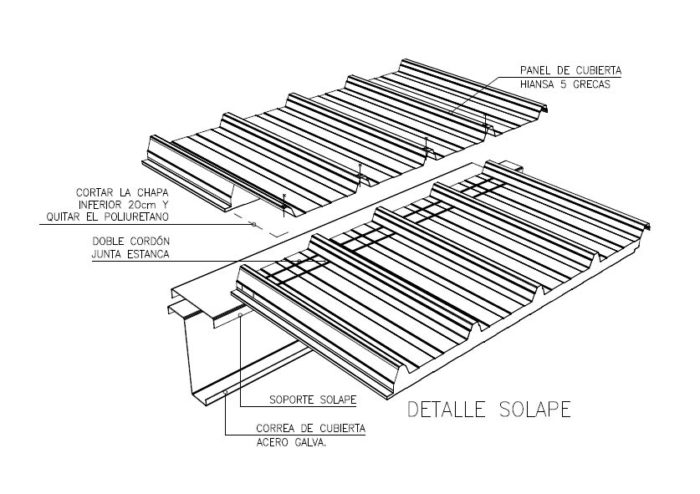 PANEL DE CUBIERTA
HIANSA 5 GRECAS

CORTAR LA CHAPA
INFERIOR 20cm Y
QUITAR EL POLIURETANO

DOBLE CORDÓN
JUNTA ESTANCA

SOPORTE SOLAPE

DETALLE SOLAPE

CORREA DE CUBIERTA
ACERO GALVA.